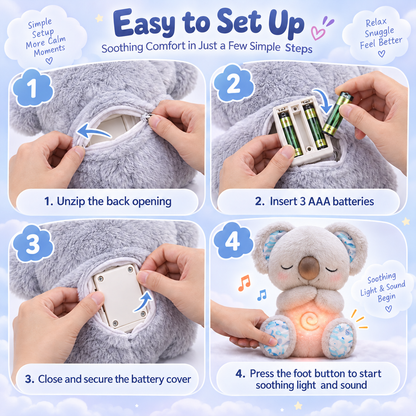 Simple Setup More Calm Moments

Easy to Set Up

Soothing Comfort in Just a Few Simple Steps

Relax Snuggle Feel Better

1

1. Unzip the back opening

2

2. Insert 3 AAA batteries

3

3. Close and secure the battery cover

4

Soothing Light & Sound Begin

4. Press the foot button to start soothing light and sound